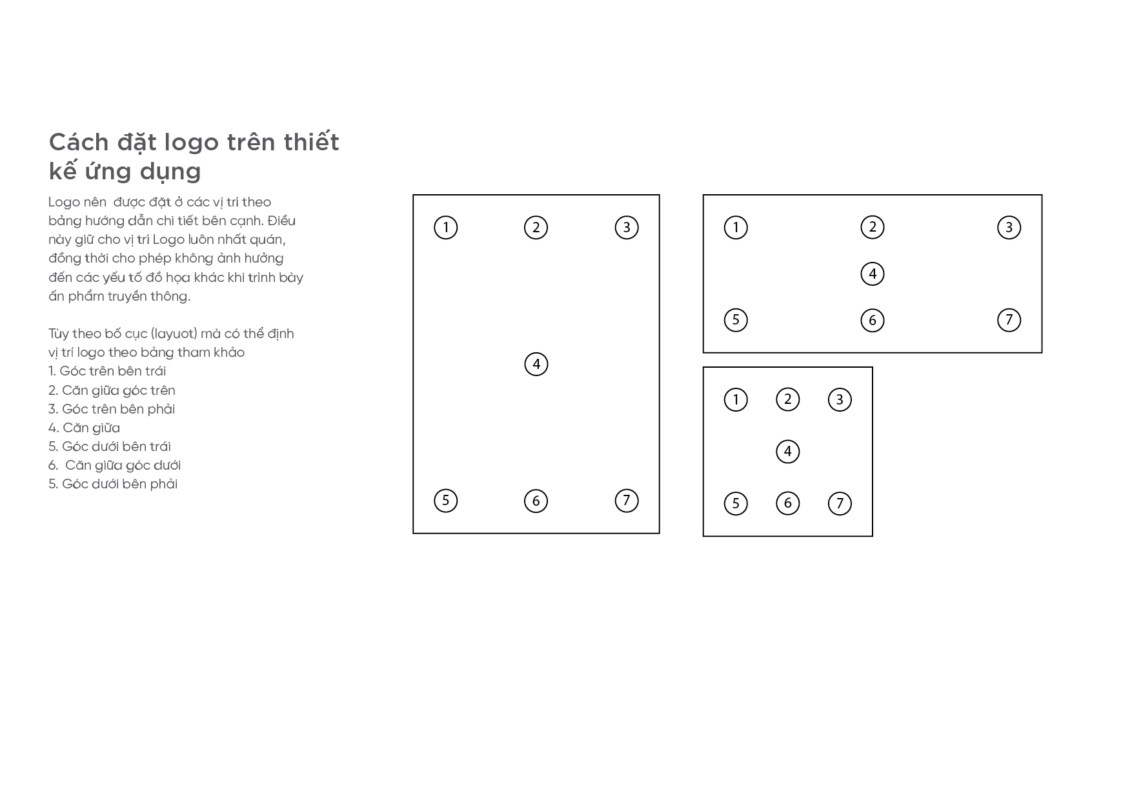 Cách đặt logo trên thiết kế ứng dụng

Logo nên được đặt ở các vị trí theo bảng hướng dẫn chi tiết bên cạnh. Điều này giữ cho vị trí Logo luôn nhất quán, đồng thời cho phép không ảnh hưởng đến các yếu tố đồ họa khác khi trình bày ấn phẩm truyền thông.

Tùy theo bố cục (layuot) mà có thể định vị trí logo theo bảng tham khảo
1. Góc trên bên trái
2. Căn giữa góc trên
3. Góc trên bên phải
4. Căn giữa
5. Góc dưới bên trái
6. Căn giữa góc dưới
5. Góc dưới bên phải

1 2 3
4
5 6 7

1 2 3
4
5 6 7

1 2 3
4
5 6 7